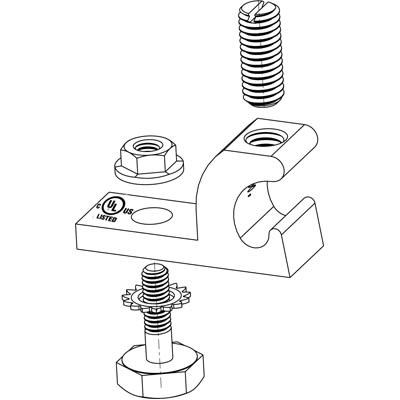 C UL US
LISTED